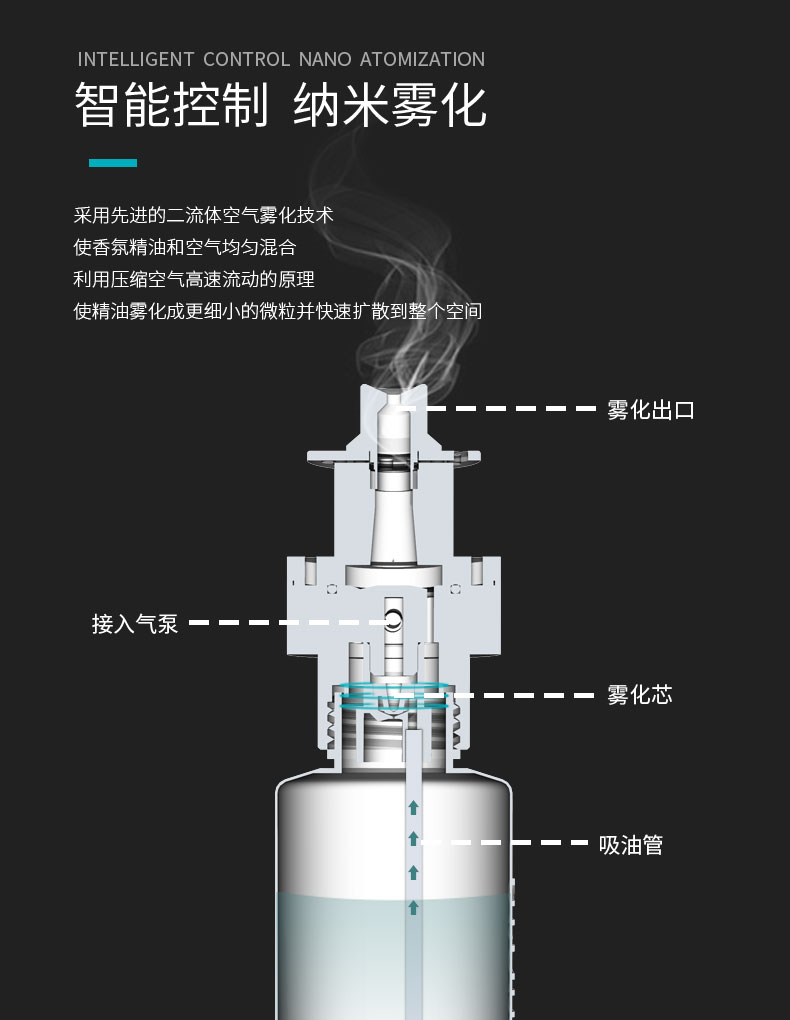 INTELLIGENT CONTROL NANO ATOMIZATION

智能控制 纳米雾化

采用先进的二流体空气雾化技术
使香氛精油和空气均匀混合
利用压缩空气高速流动的原理
使精油雾化成更细小的微粒并快速扩散到整个空间

雾化出口

接入气泵

雾化芯

吸油管