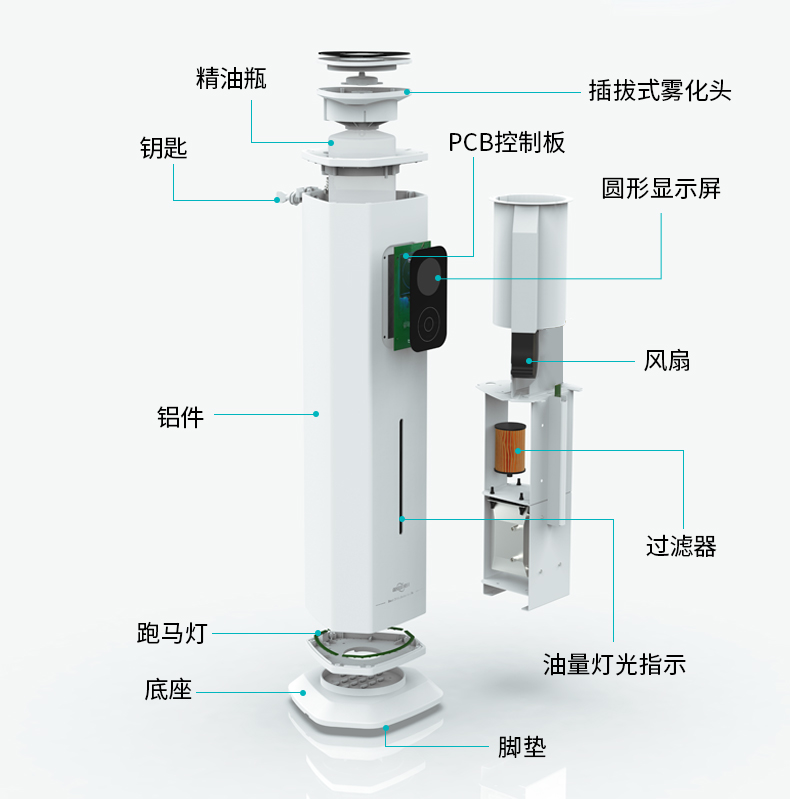 精油瓶

插拔式雾化头

钥匙

PCB控制板

圆形显示屏

风扇

铝件

过滤器

跑马灯

油量灯光指示

底座

脚垫