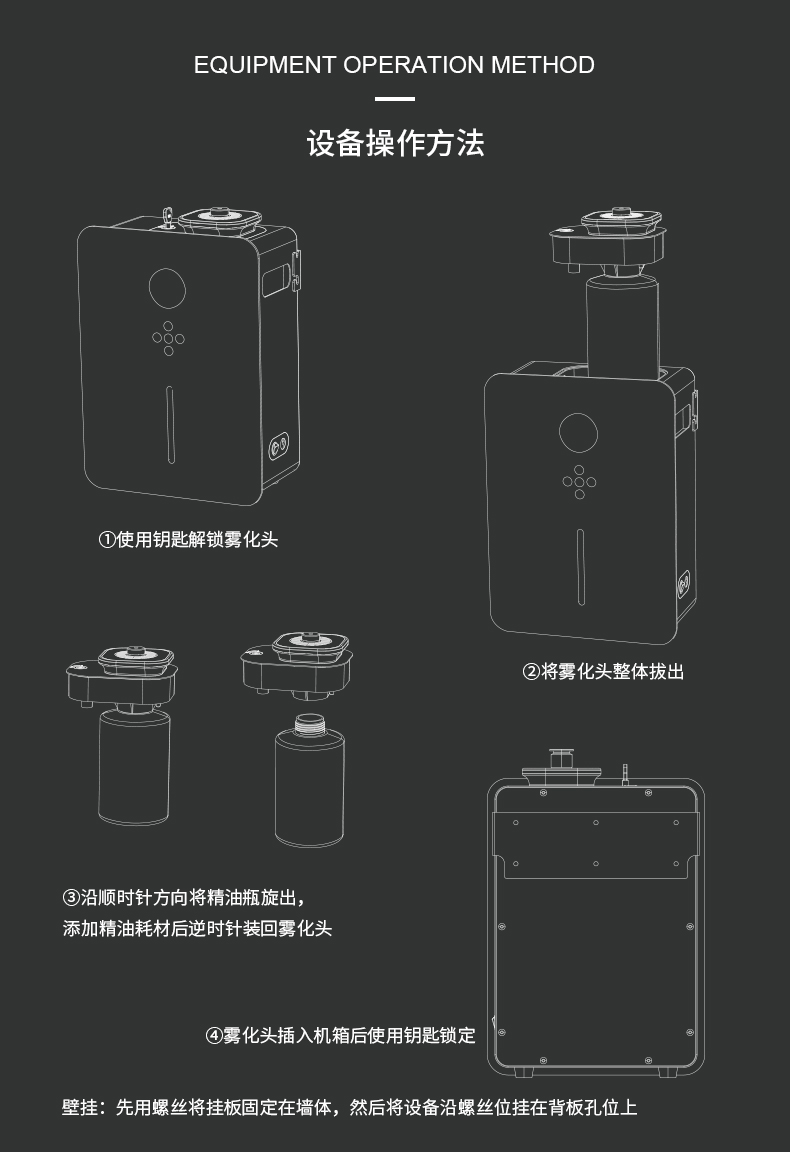 EQUIPMENT OPERATION METHOD

设备操作方法

①使用钥匙解锁雾化头

②将雾化头整体拔出

③沿顺时针方向将精油瓶旋出，
添加精油耗材后逆时针装回雾化头

④雾化头插入机箱后使用钥匙锁定

壁挂：先用螺丝将挂板固定在墙体，然后将设备沿螺丝位挂在背板孔位上