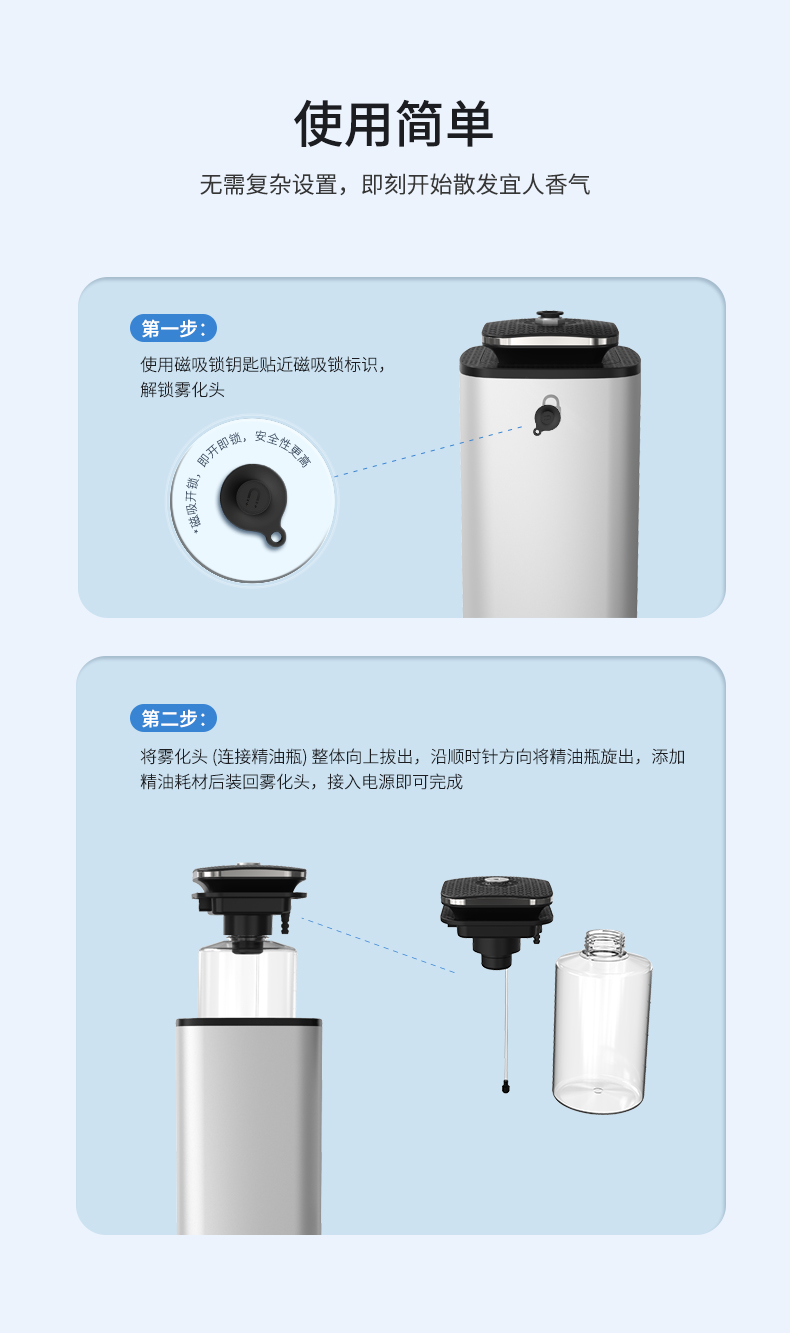 使用简单

无需复杂设置，即刻开始散发宜人香气

第一步：

使用磁吸锁钥匙贴近磁吸锁标识，解锁雾化头

*磁吸开锁，即开即锁，安全性更高

第二步：

将雾化头 (连接精油瓶) 整体向上拔出，沿顺时针方向将精油瓶旋出，添加精油耗材后装回雾化头，接入电源即可完成