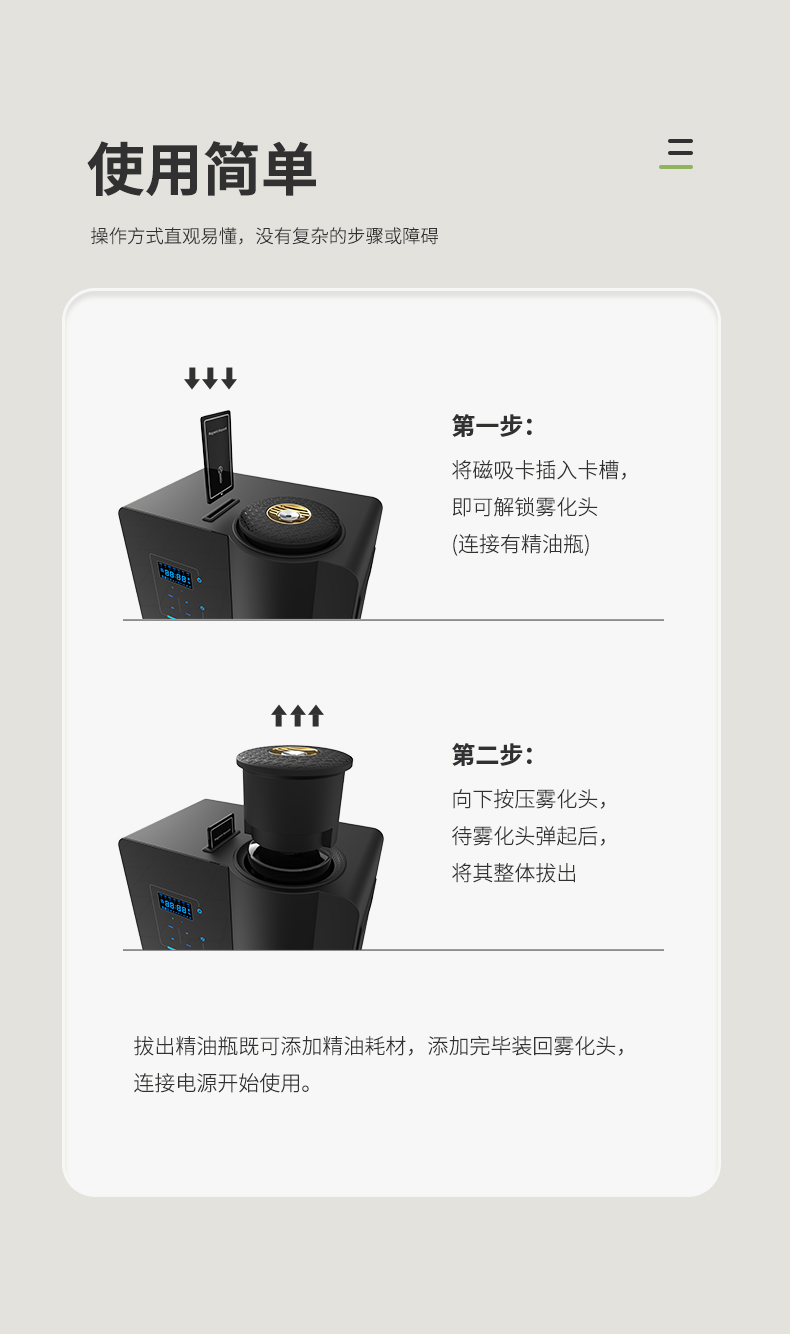 使用简单

三

操作方式直观易懂，没有复杂的步骤或障碍

第一步：

将磁吸卡插入卡槽，即可解锁雾化头(连接有精油瓶)

第二步：

向下按压雾化头，待雾化头弹起后，将其整体拔出

拔出精油瓶既可添加精油耗材，添加完毕装回雾化头，连接电源开始使用。